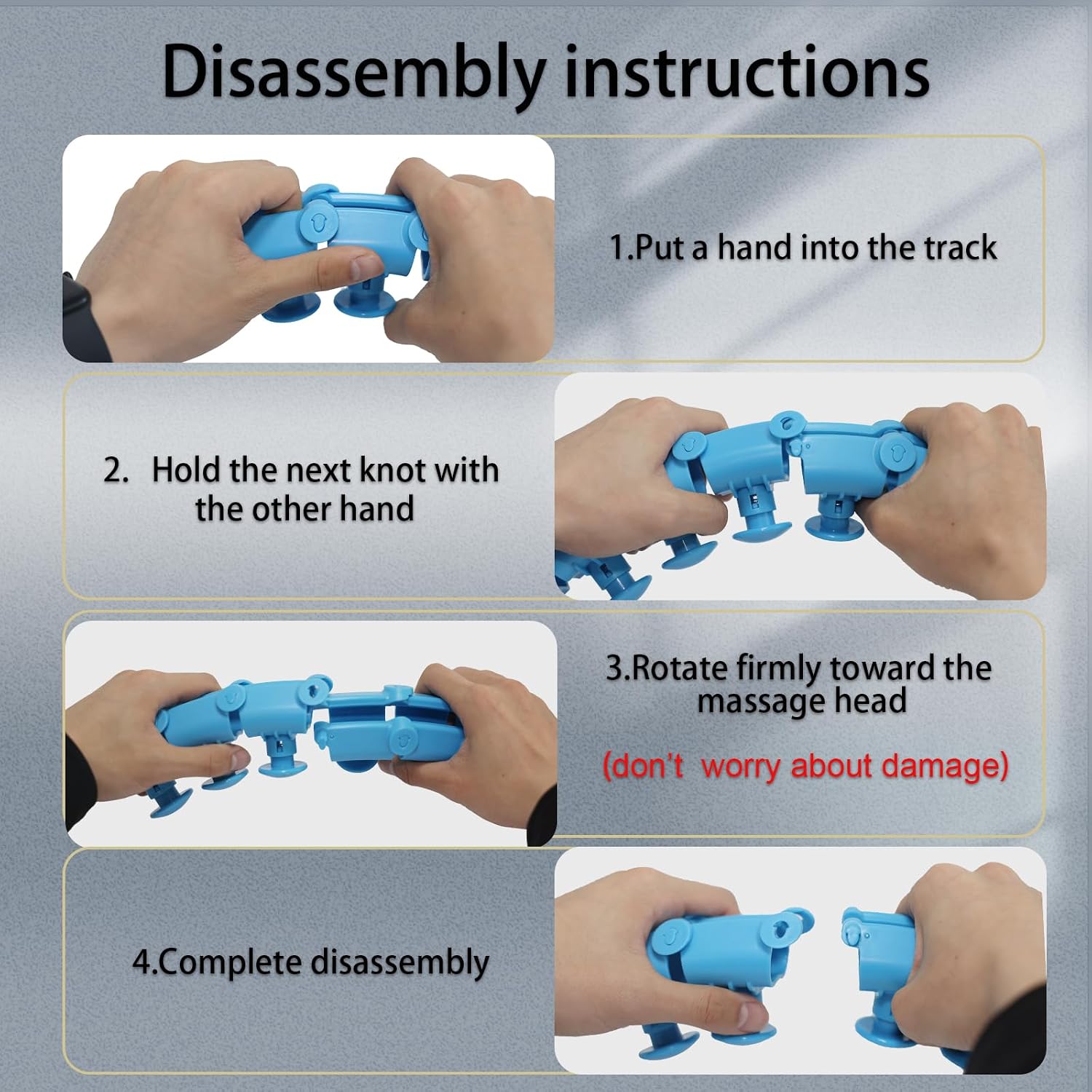 Disassembly instructions

1.Put a hand into the track

2. Hold the next knot with the other hand

3.Rotate firmly toward the massage head

(don't worry about damage)

4.Complete disassembly